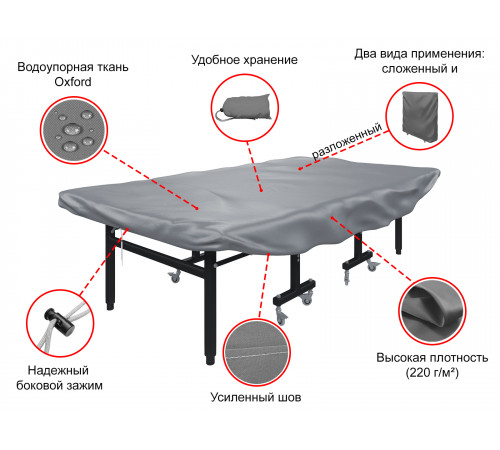 Водоупорная ткань Oxford

Удобное хранение

Два вида применения: сложенный и

разложенный

Надежный боковой зажим

Усиленный шов

Высокая плотность (220 г/м²)